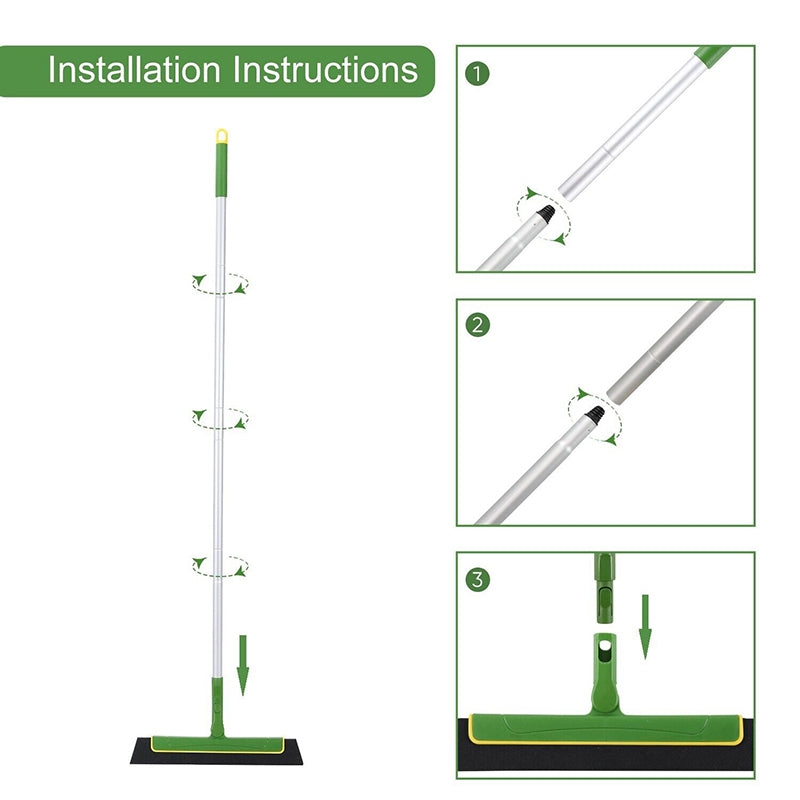 Installation Instructions

1

2

3