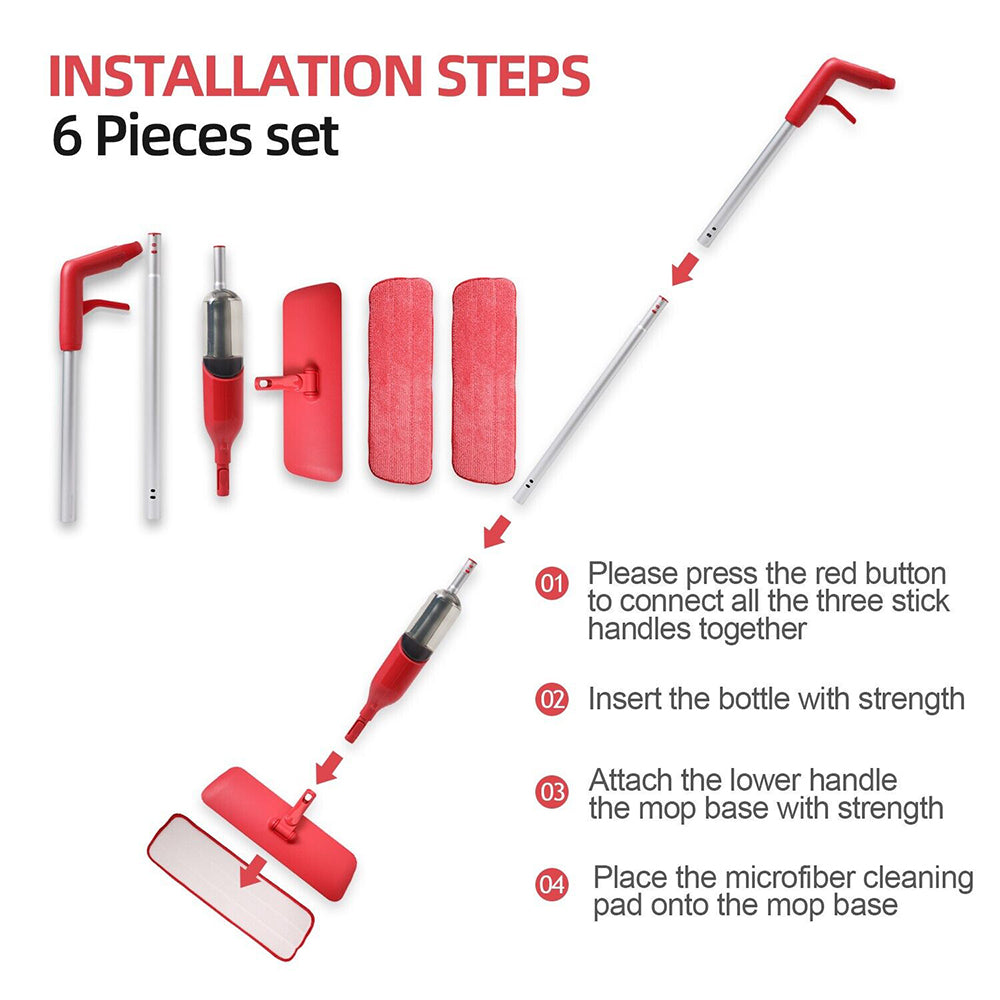 INSTALLATION STEPS
6 Pieces set

01 Please press the red button to connect all the three stick handles together

02 Insert the bottle with strength

03 Attach the lower handle the mop base with strength

04 Place the microfiber cleaning pad onto the mop base