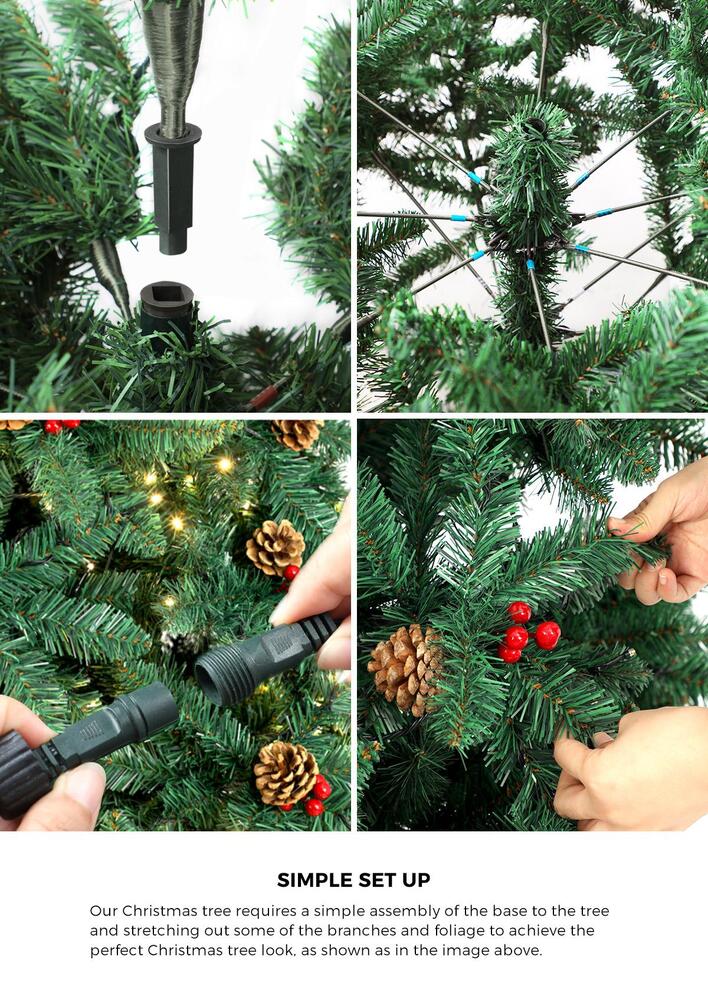 SIMPLE SET UP

Our Christmas tree requires a simple assembly of the base to the tree and stretching out some of the branches and foliage to achieve the perfect Christmas tree look, as shown as in the image above.