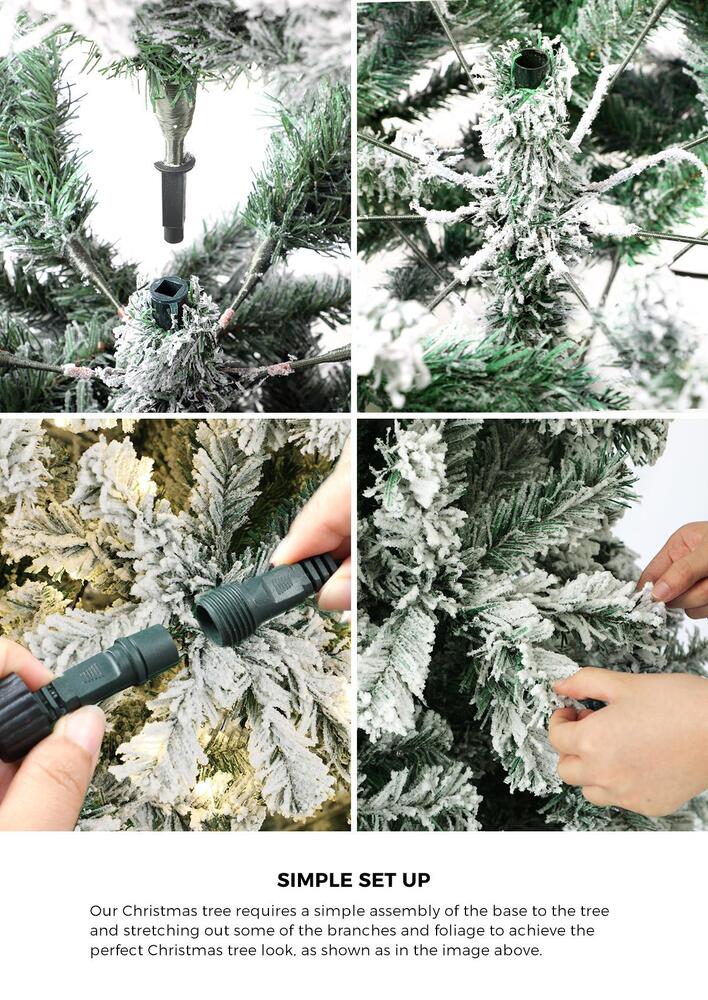 SIMPLE SET UP

Our Christmas tree requires a simple assembly of the base to the tree and stretching out some of the branches and foliage to achieve the perfect Christmas tree look, as shown as in the image above.