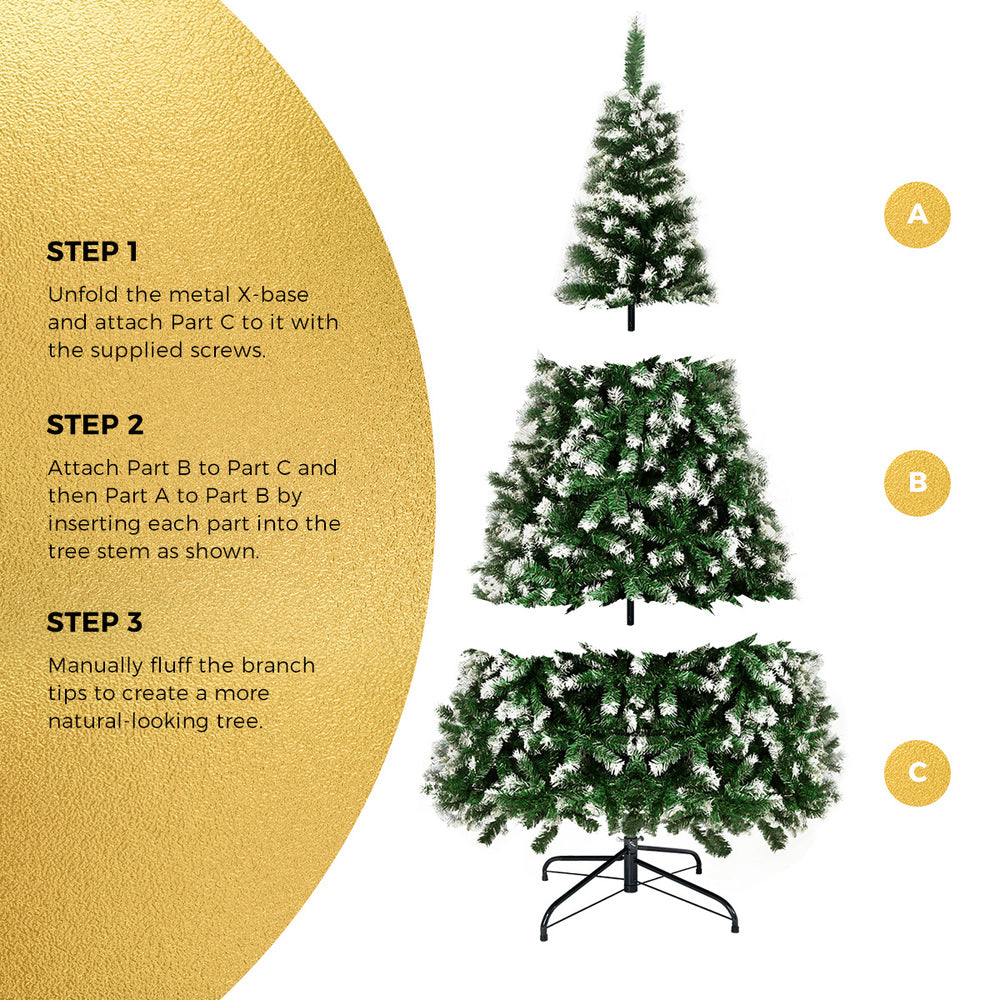 STEP 1

Unfold the metal X-base and attach Part C to it with the supplied screws.

STEP 2

Attach Part B to Part C and then Part A to Part B by inserting each part into the tree stem as shown.

STEP 3

Manually fluff the branch tips to create a more natural-looking tree.

A

B

C