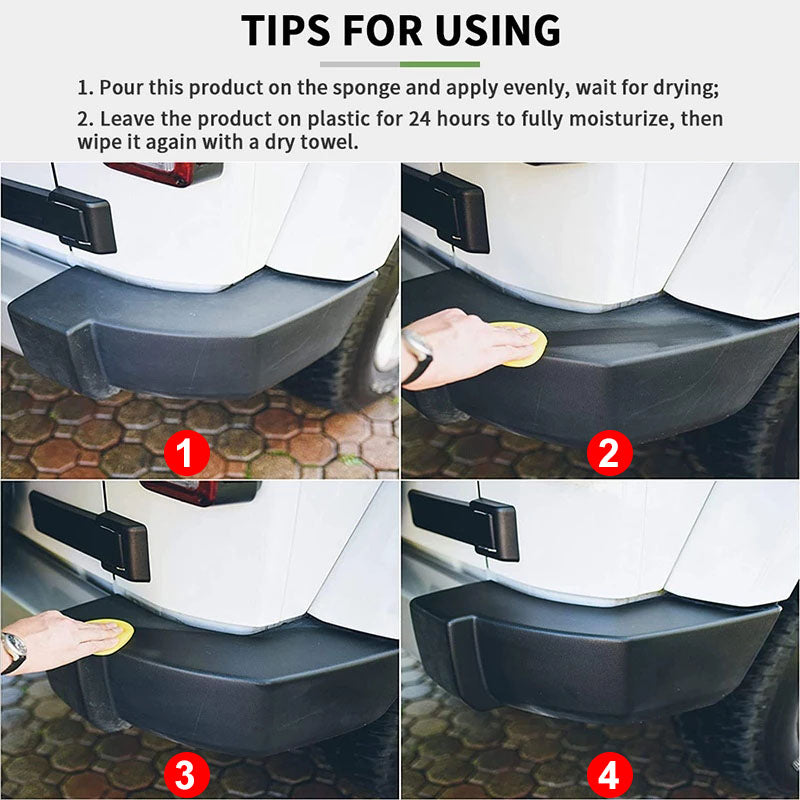 TIPS FOR USING

1. Pour this product on the sponge and apply evenly, wait for drying;

2. Leave the product on plastic for 24 hours to fully moisturize, then wipe it again with a dry towel.

1

2

3

4