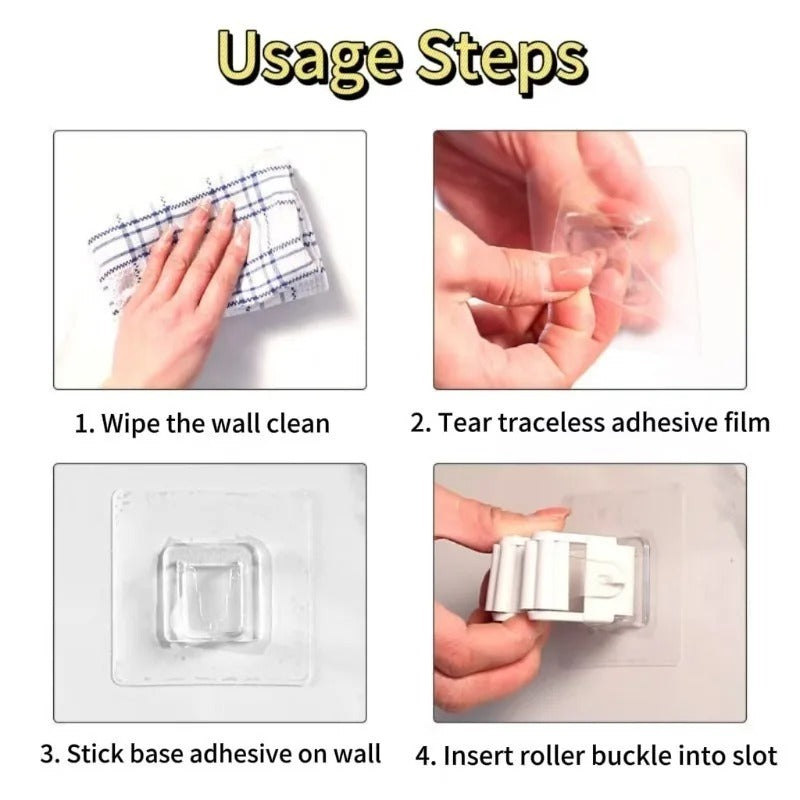 Usage Steps

1. Wipe the wall clean

2. Tear traceless adhesive film

3. Stick base adhesive on wall

4. Insert roller buckle into slot