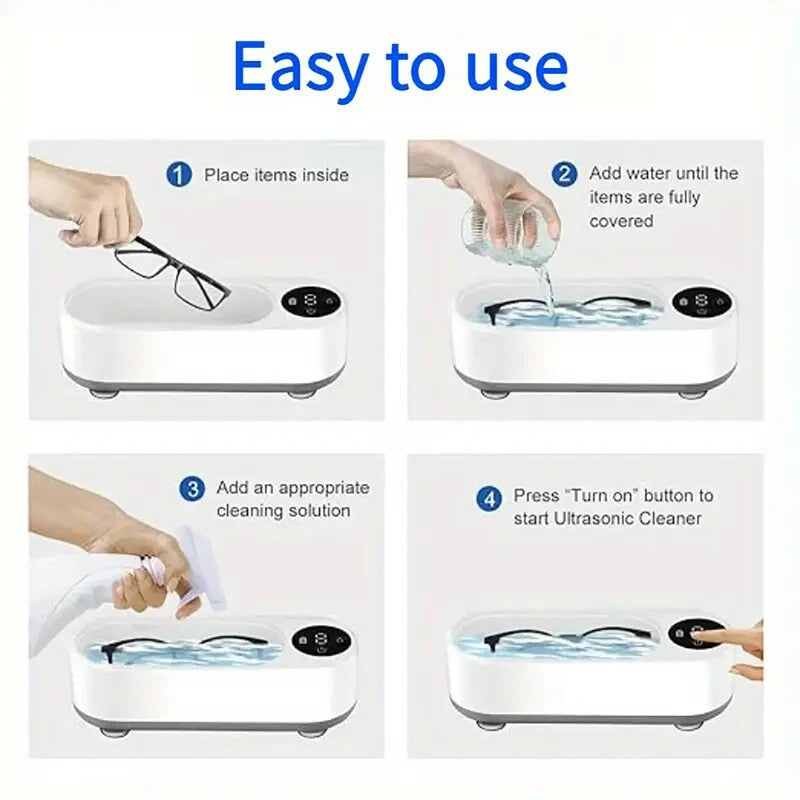 Easy to use

1 Place items inside

2 Add water until the items are fully covered

3 Add an appropriate cleaning solution

4 Press "Turn on" button to start Ultrasonic Cleaner