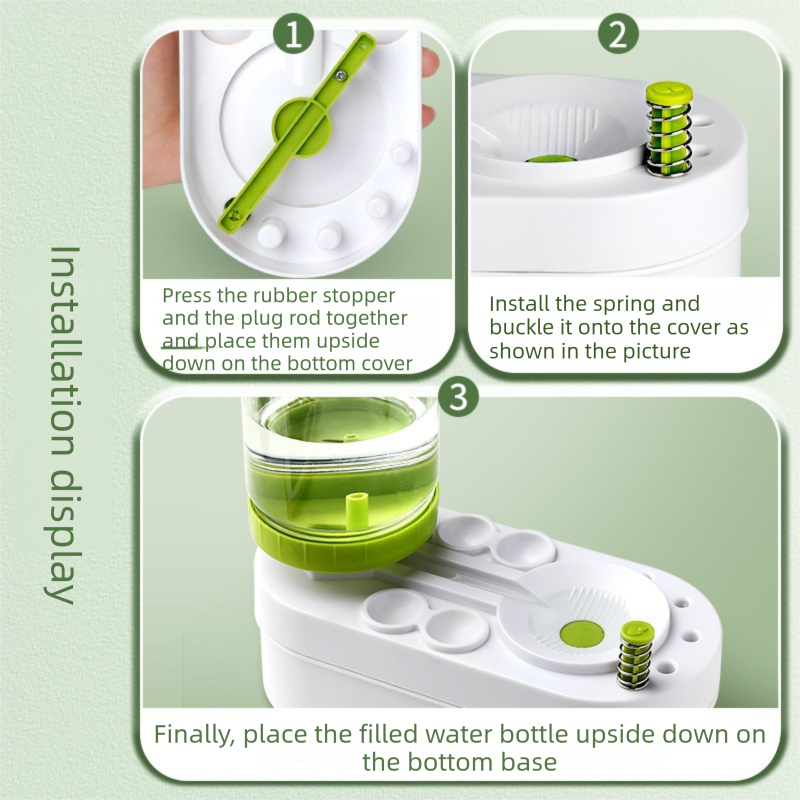 Installation display

1

Press the rubber stopper and the plug rod together and place them upside down on the bottom cover

2

Install the spring and buckle it onto the cover as shown in the picture

3

Finally, place the filled water bottle upside down on the bottom base